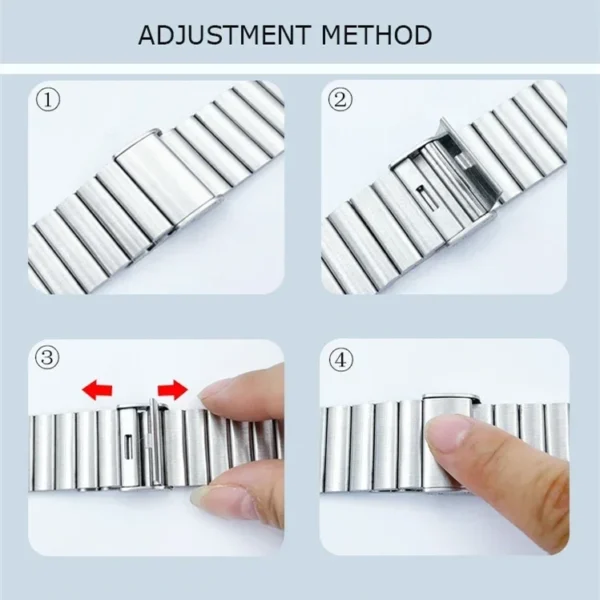 ADJUSTMENT METHOD

①

②

③

④